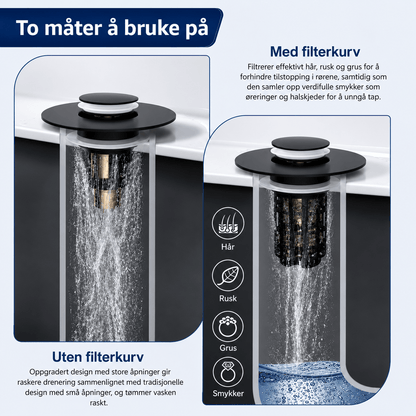 To måter å bruke på

Med filterkurv

Filtrerer effektivt hår, rusk og grus for å forhindre tilstopping i rørene, samtidig som den samler opp verdifulle smykker som øreringer og halskjeder for å unngå tap.

Hår

Rusk

Grus

Smykker

Uten filterkurv

Oppgradert design med store åpninger gir raskere drenering sammenlignet med tradisjonelle design med små åpninger, og tømmer vasken raskt.